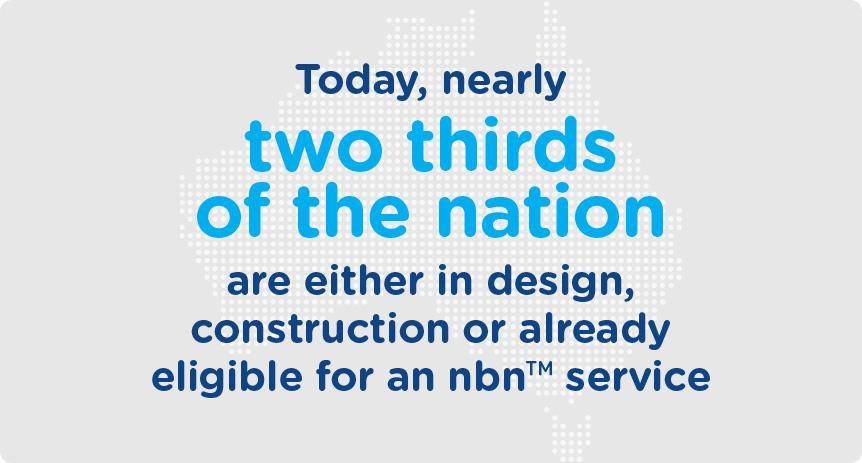 Today, nearly
two thirds of the nation
are either in design, construction or already eligible for an nbn™ service