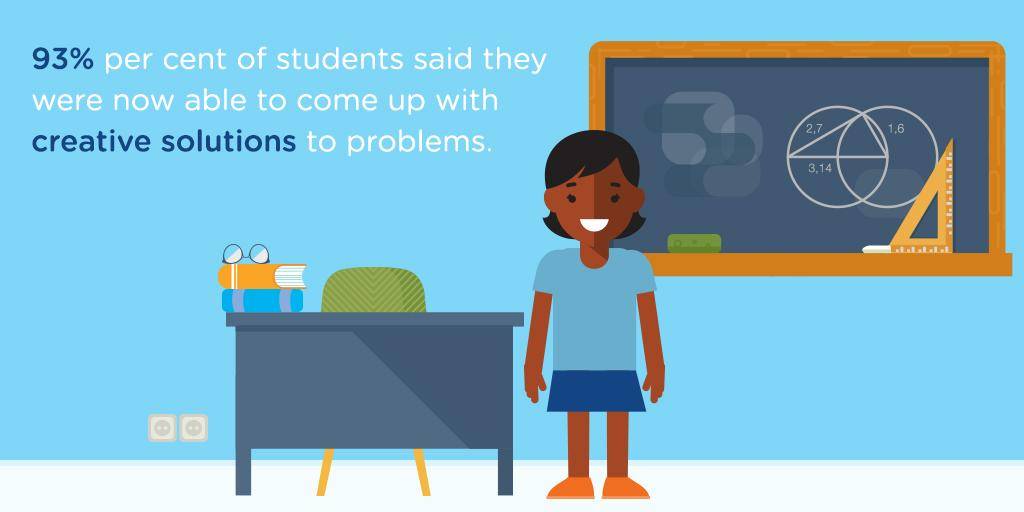 93% per cent of students said they were now able to come up with creative solutions to problems.

2,7
1,6
3,14