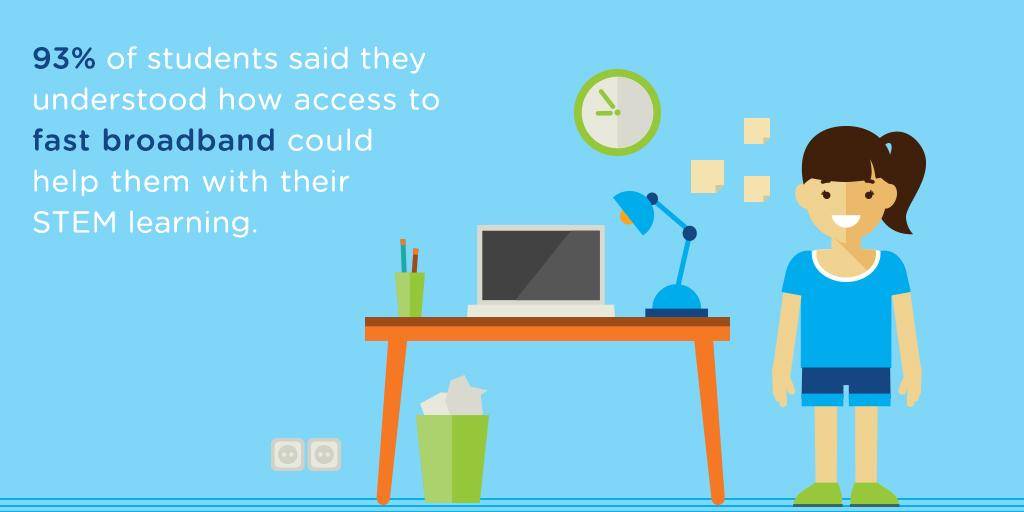 93% of students said they understood how access to fast broadband could help them with their STEM learning.